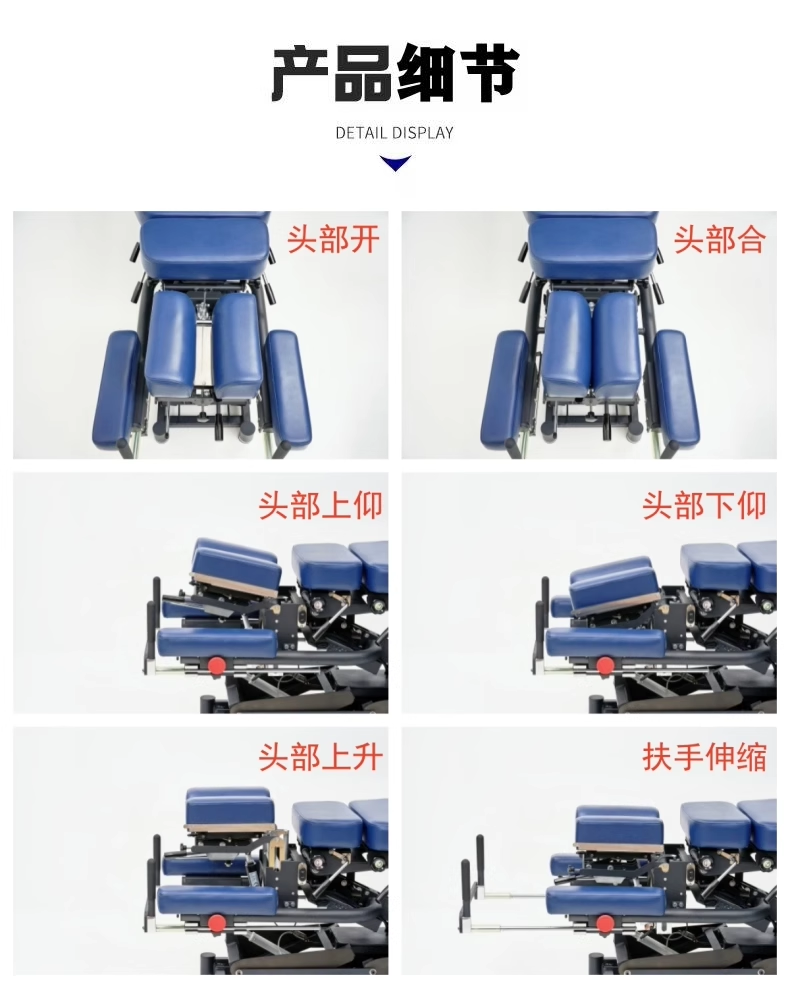 产品细节

DETAIL DISPLAY

头部开

头部合

头部上仰

头部下仰

头部上升

扶手伸缩